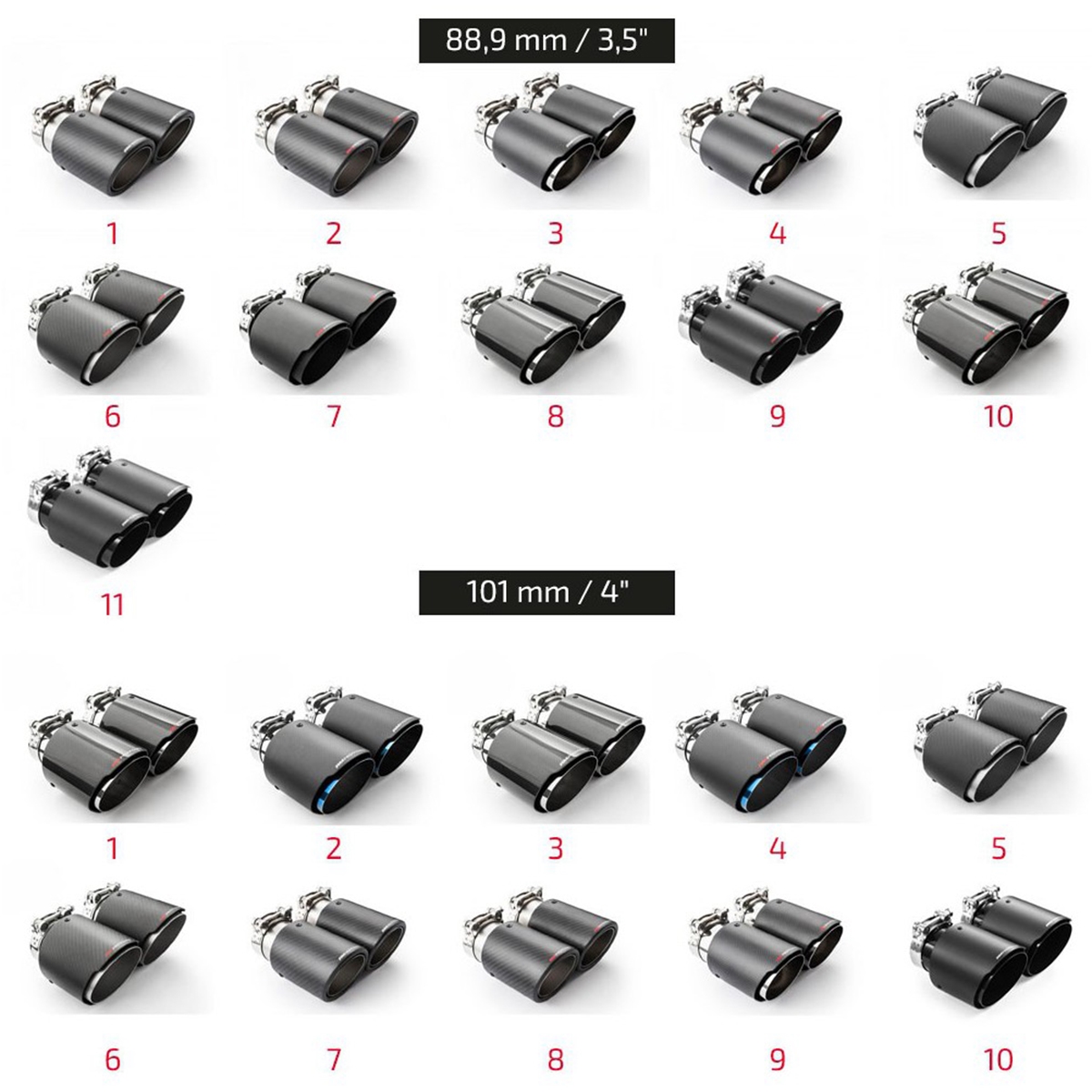 88,9 mm / 3,5"

1 2 3 4 5

6 7 8 9 10

11

101 mm / 4"

1 2 3 4 5

6 7 8 9 10